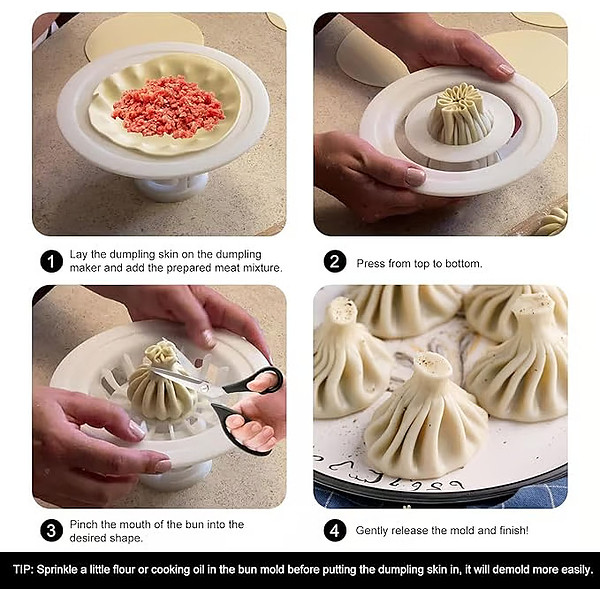 1 Lay the dumpling skin on the dumpling maker and add the prepared meat mixture.

2 Press from top to bottom.

3 Pinch the mouth of the bun into the desired shape.

4 Gently release the mold and finish!

TIP: Sprinkle a little flour or cooking oil in the bun mold before putting the dumpling skin in, it will demold more easily.